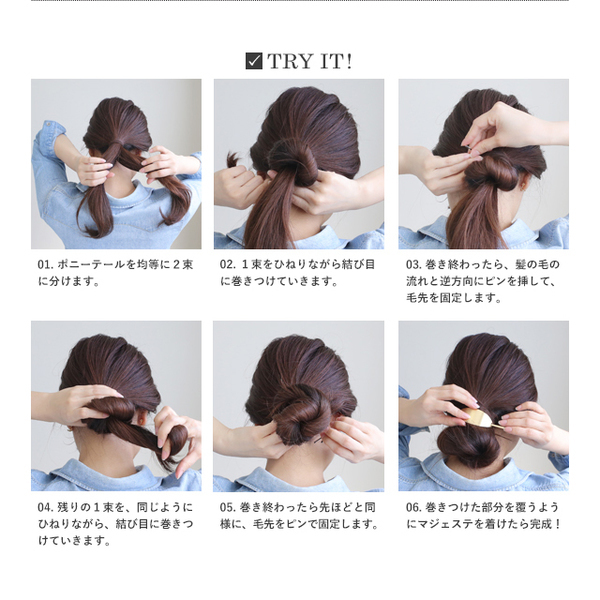 TRY IT!

01. ポニーテールを均等に２束に分けます。

02. １束をひねりながら結び目に巻きつけていきます。

03. 巻き終わったら、髪の毛の流れと逆方向にピンを挿して、毛先を固定します。

04. 残りの１束を、同じようにひねりながら、結び目に巻きつけていきます。

05. 巻き終わったら先ほどと同様に、毛先をピンで固定します。

06. 巻きつけた部分を覆うようにマジェステを着けたら完成！